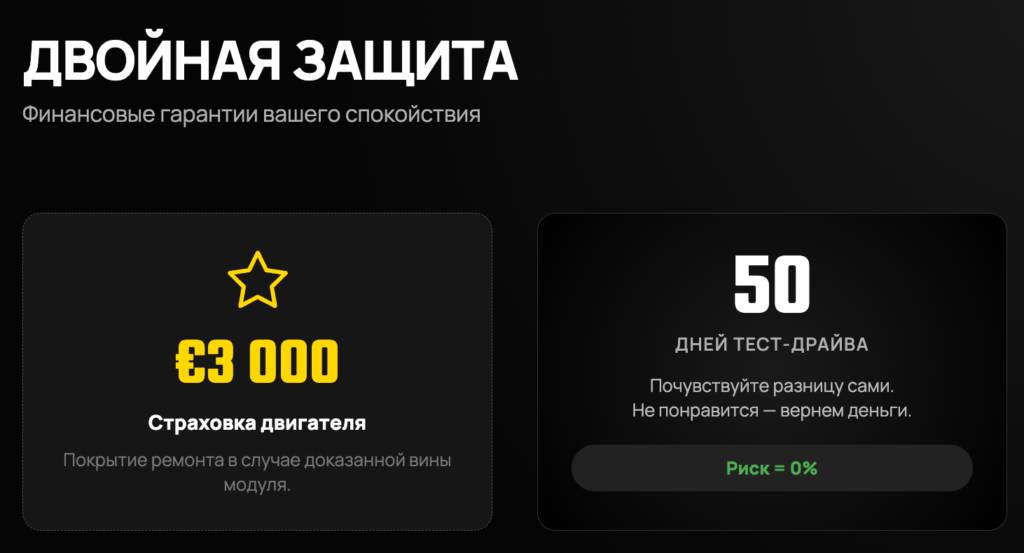 ДВОЙНАЯ ЗАЩИТА
Финансовые гарантии вашего спокойствия

€3 000
Страховка двигателя
Покрытие ремонта в случае доказанной вины модуля.

50
ДНЕЙ ТЕСТ-ДРАЙВА
Почувствуйте разницу сами.
Не понравится — вернем деньги.
Риск = 0%